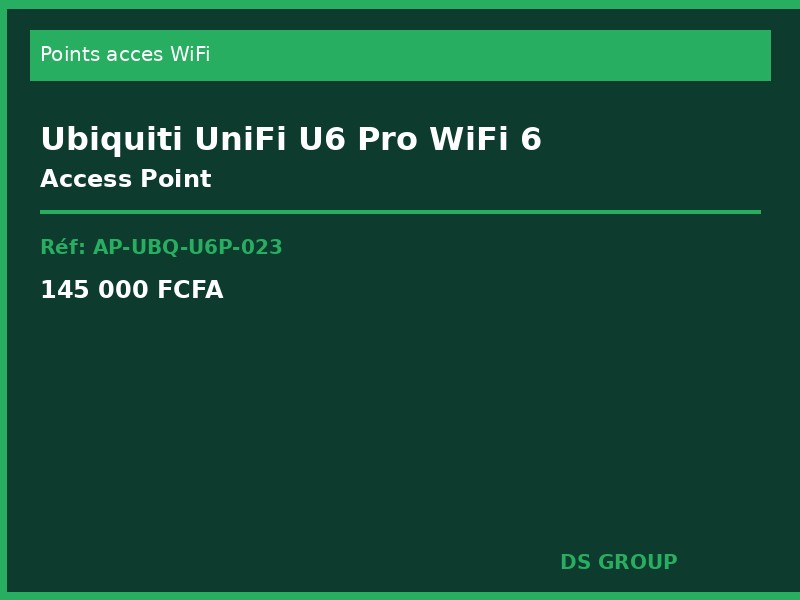 Points acces WiFi

Ubiquiti UniFi U6 Pro WiFi 6
Access Point

Réf: AP-UBQ-U6P-023

145 000 FCFA

DS GROUP