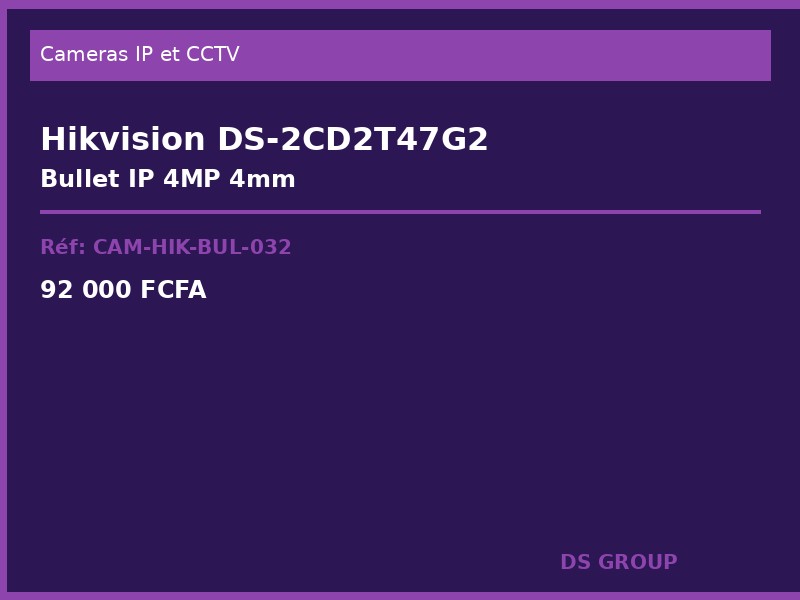 Cameras IP et CCTV

Hikvision DS-2CD2T47G2

Bullet IP 4MP 4mm

Réf: CAM-HIK-BUL-032

92 000 FCFA

DS GROUP