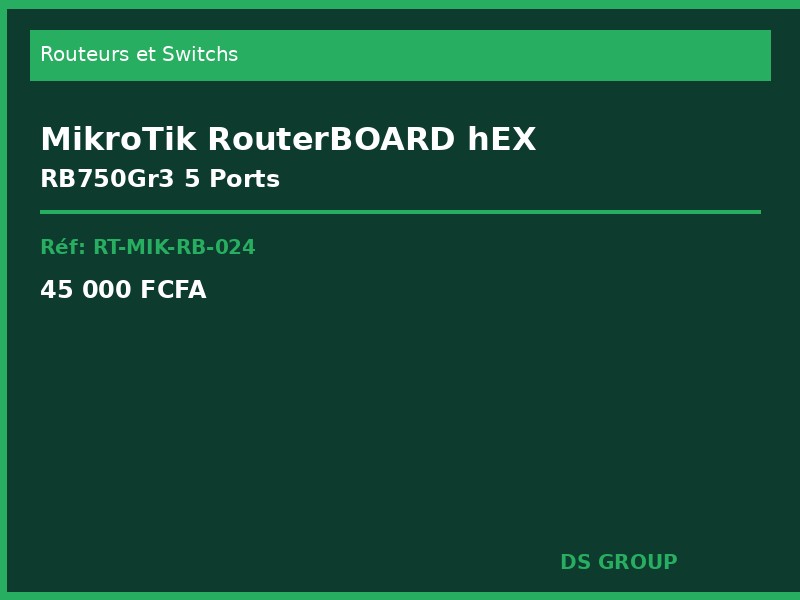 Routeurs et Switchs

MikroTik RouterBOARD hEX
RB750Gr3 5 Ports

Réf: RT-MIK-RB-024

45 000 FCFA

DS GROUP